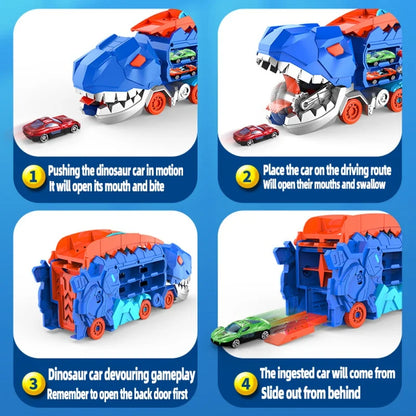 1 Pushing the dinosaur car in motion
It will open its mouth and bite

2 Place the car on the driving route
Will open their mouths and swallow

3 Dinosaur car devouring gameplay
Remember to open the back door first

4 The ingested car will come from
Slide out from behind