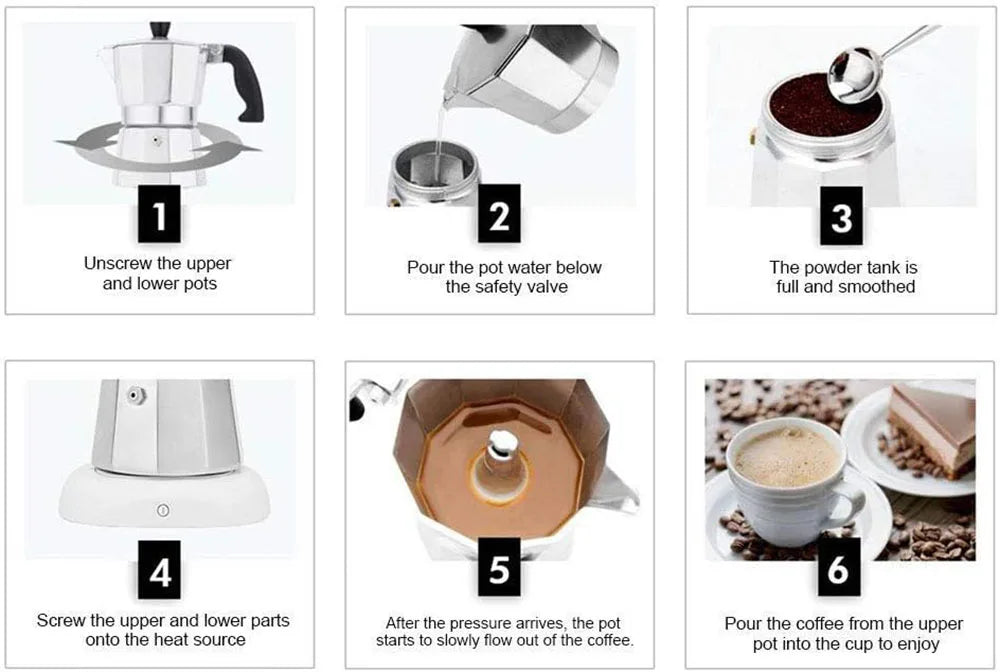 1

Unscrew the upper and lower pots

2

Pour the pot water below the safety valve

3

The powder tank is full and smoothed

4

Screw the upper and lower parts onto the heat source

5

After the pressure arrives, the pot starts to slowly flow out of the coffee.

6

Pour the coffee from the upper pot into the cup to enjoy